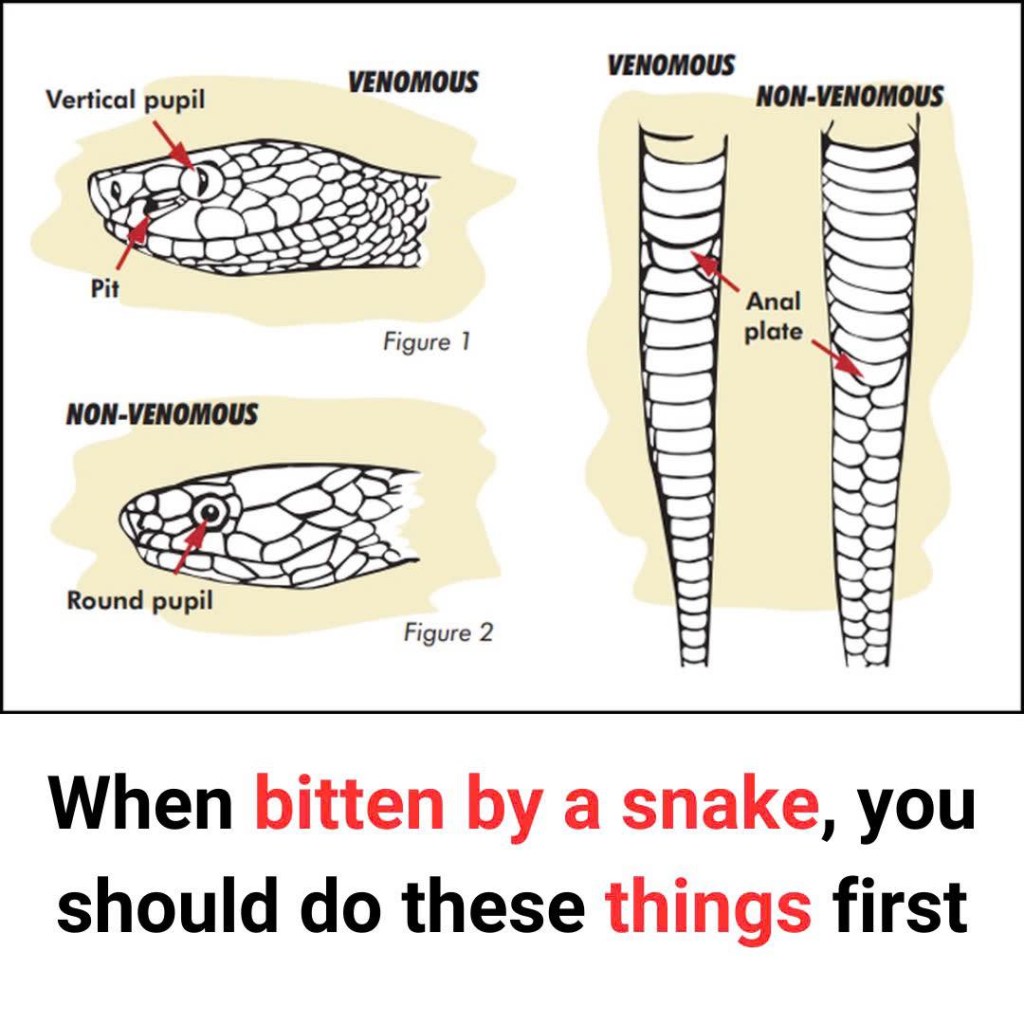 VENOMOUS

Vertical pupil

Pit

Figure 1

NON-VENOMOUS

Round pupil

Figure 2

VENOMOUS

NON-VENOMOUS

Anal plate

When bitten by a snake, you should do these things first